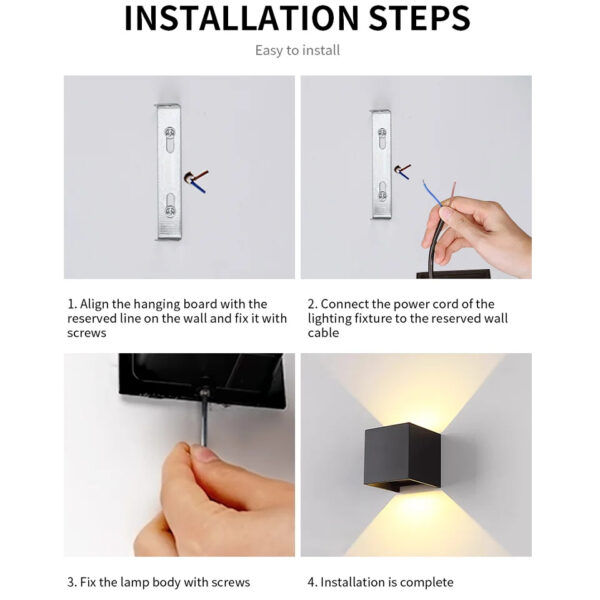 INSTALLATION STEPS

Easy to install

1. Align the hanging board with the reserved line on the wall and fix it with screws

2. Connect the power cord of the lighting fixture to the reserved wall cable

3. Fix the lamp body with screws

4. Installation is complete