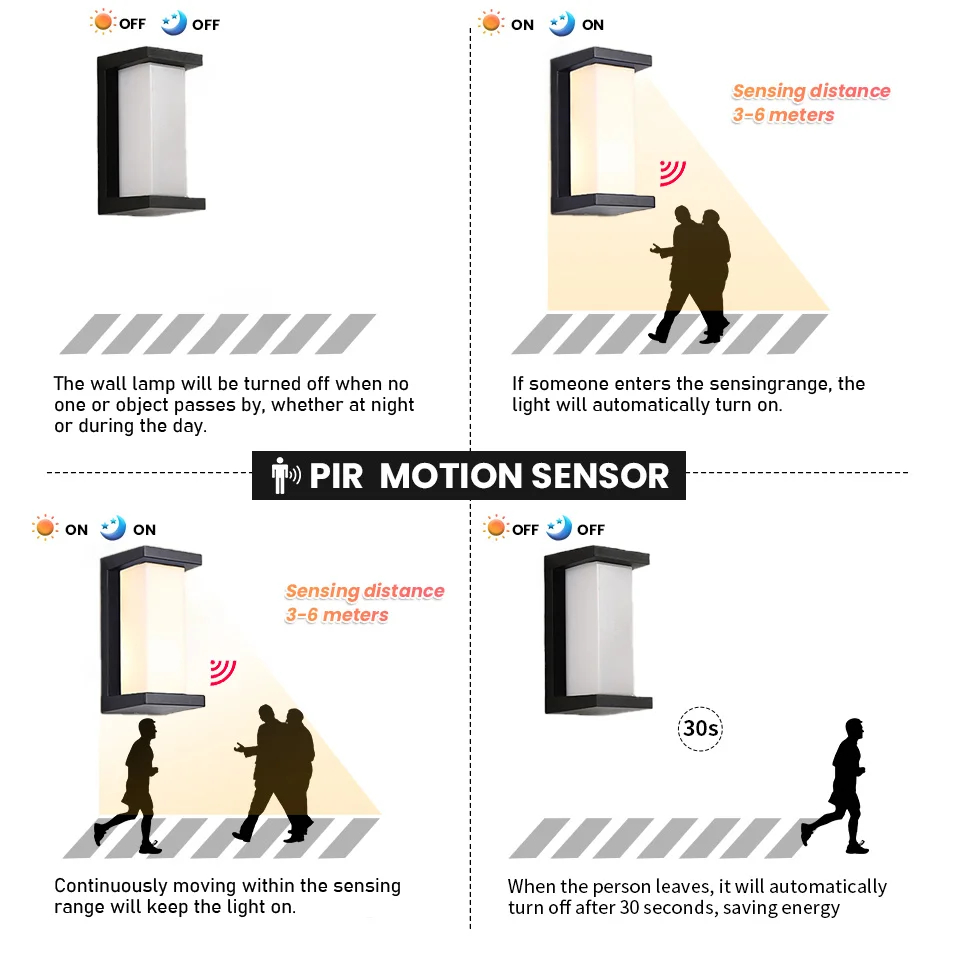 OFF OFF

The wall lamp will be turned off when no one or object passes by, whether at night or during the day.

ON ON

Sensing distance 3-6 meters

If someone enters the sensingrange, the light will automatically turn on.

PIR MOTION SENSOR

ON ON

Sensing distance 3-6 meters

Continuously moving within the sensing range will keep the light on.

OFF OFF

30s

When the person leaves, it will automatically turn off after 30 seconds, saving energy