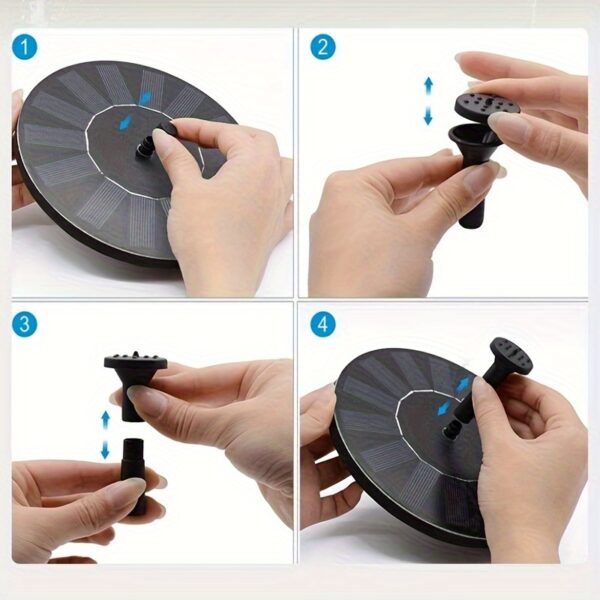 1

2

3

4